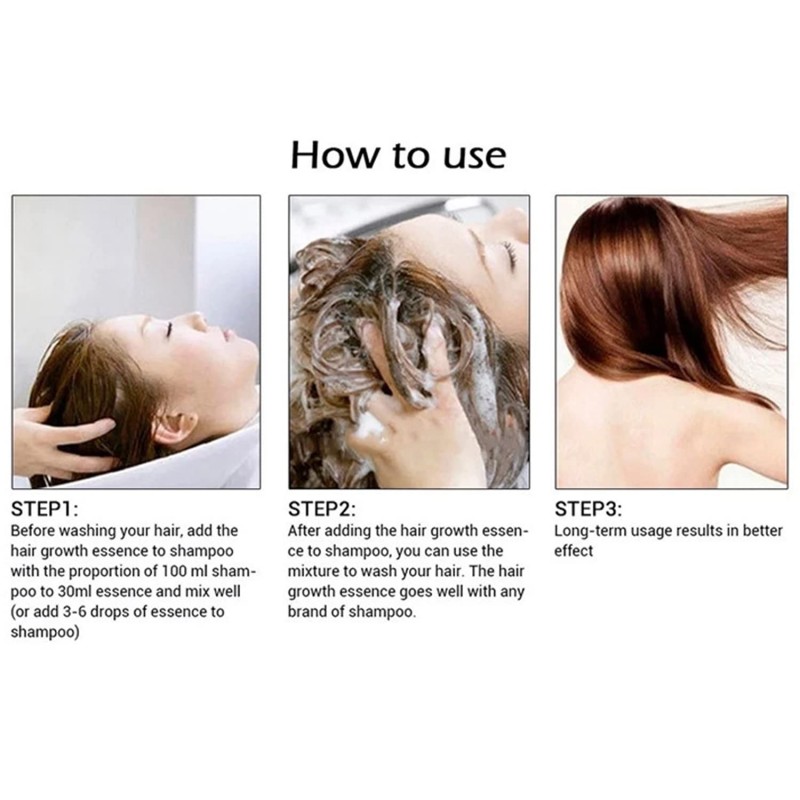 How to use

STEP1:
Before washing your hair, add the hair growth essence to shampoo with the proportion of 100 ml shampoo to 30ml essence and mix well (or add 3-6 drops of essence to shampoo)

STEP2:
After adding the hair growth essence to shampoo, you can use the mixture to wash your hair. The hair growth essence goes well with any brand of shampoo.

STEP3:
Long-term usage results in better effect